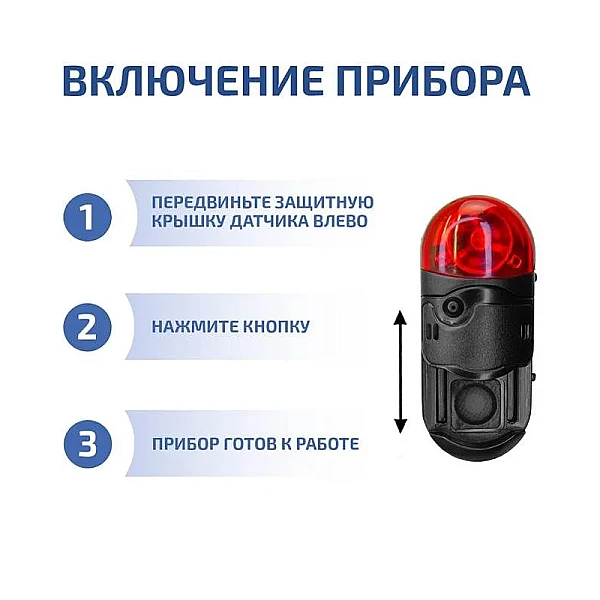 ВКЛЮЧЕНИЕ ПРИБОРА

1
ПЕРЕДВИНЬТЕ ЗАЩИТНУЮ КРЫШКУ ДАТЧИКА ВЛЕВО

2
НАЖМИТЕ КНОПКУ

3
ПРИБОР ГОТОВ К РАБОТЕ