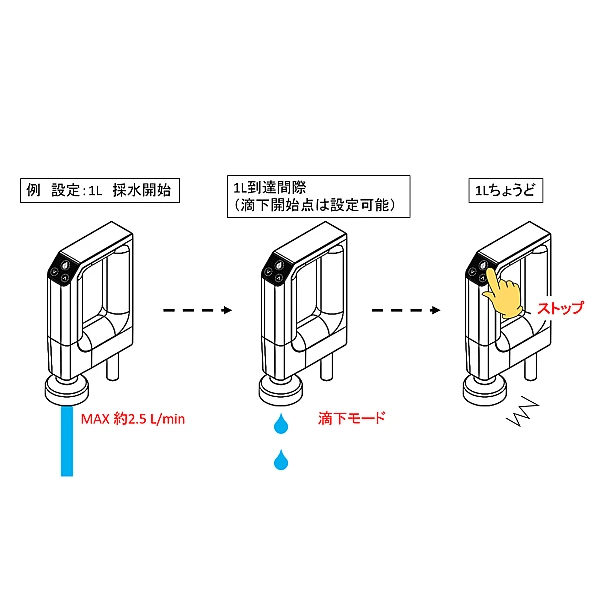 例　設定：1L　採水開始

MAX 約2.5 L/min

1L到達間際
（滴下開始点は設定可能）

滴下モード

1Lちょうど

ストップ